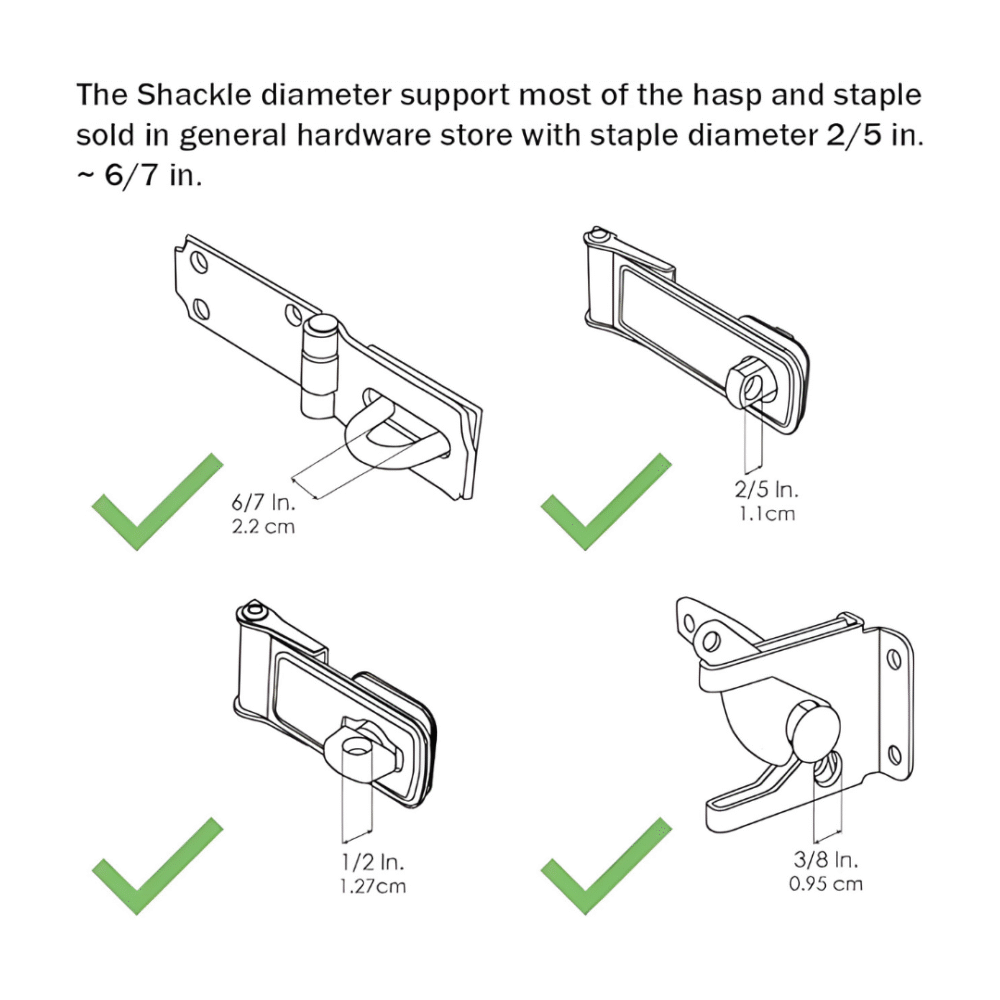 The Shackle diameter support most of the hasp and staple sold in general hardware store with staple diameter 2/5 in. ~ 6/7 in.

6/7 In.
2.2 cm

2/5 In.
1.1cm

1/2 In.
1.27cm

3/8 In.
0.95 cm